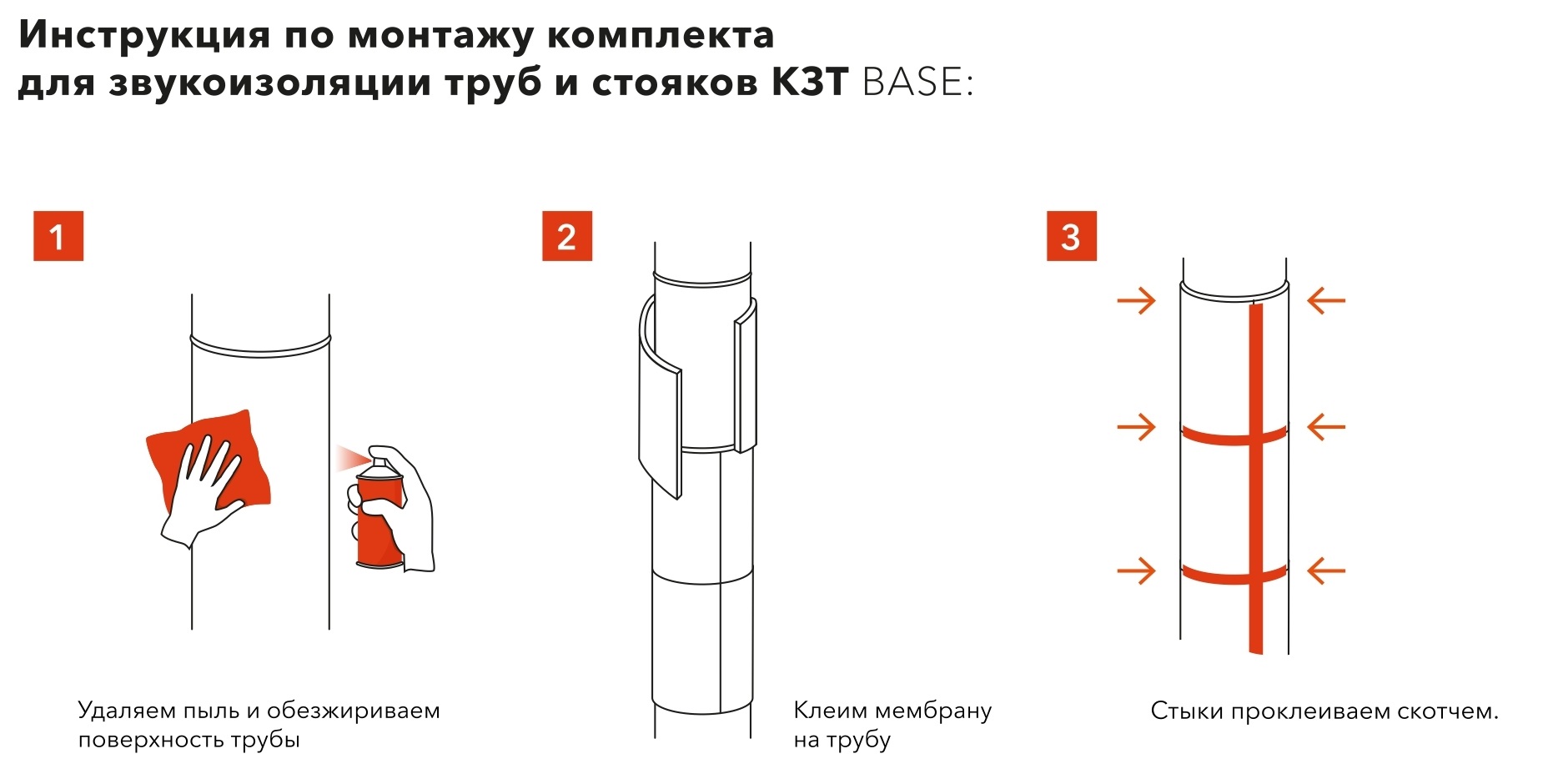 Инструкция по монтажу комплекта для звукоизоляции труб и стояков КЗТ BASE:

1

Удаляем пыль и обезжириваем поверхность трубы

2

Клеим мембрану на трубу

3

Стыки проклеиваем скотчем.